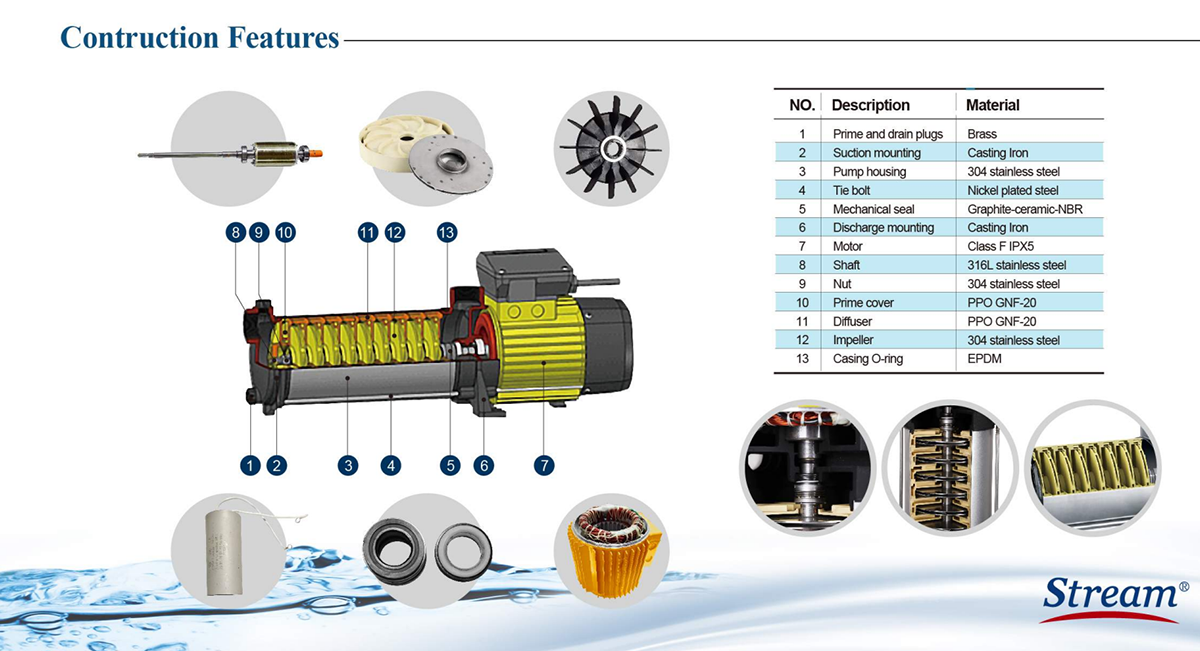 Contruction Features

8 9 10 11 12 13

1 2 3 4 5 6 7

| NO. | Description | Material |
|---|---|---|
| 1 | Prime and drain plugs | Brass |
| 2 | Suction mounting | Casting Iron |
| 3 | Pump housing | 304 stainless steel |
| 4 | Tie bolt | Nickel plated steel |
| 5 | Mechanical seal | Graphite-ceramic-NBR |
| 6 | Discharge mounting | Casting Iron |
| 7 | Motor | Class F IPX5 |
| 8 | Shaft | 316L stainless steel |
| 9 | Nut | 304 stainless steel |
| 10 | Prime cover | PPO GNF-20 |
| 11 | Diffuser | PPO GNF-20 |
| 12 | Impeller | 304 stainless steel |
| 13 | Casing O-ring | EPDM |

Stream®